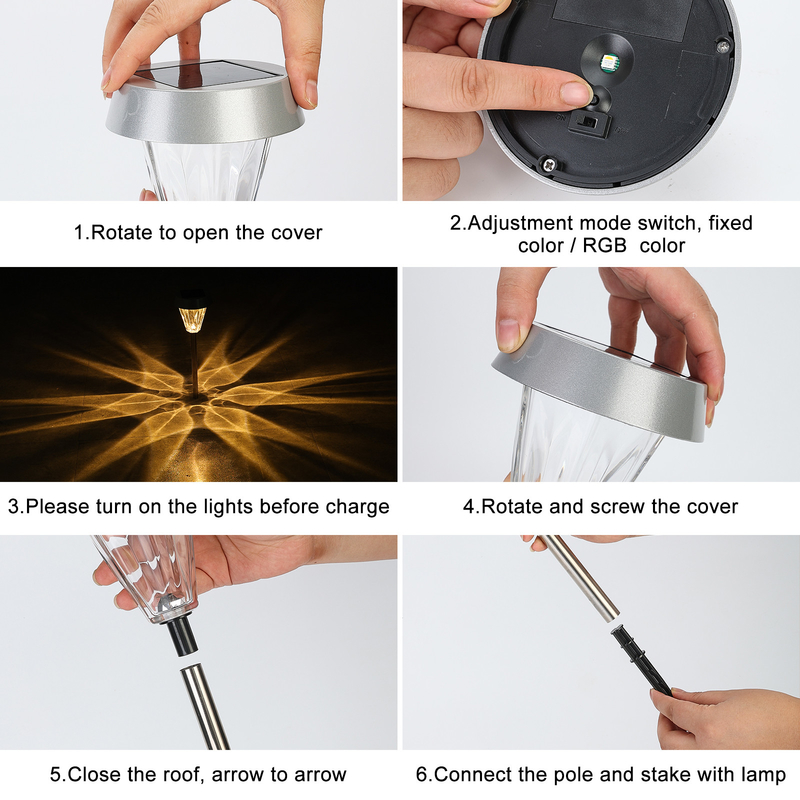 1.Rotate to open the cover

2.Adjustment mode switch, fixed color / RGB color

3.Please turn on the lights before charge

4.Rotate and screw the cover

5.Close the roof, arrow to arrow

6.Connect the pole and stake with lamp